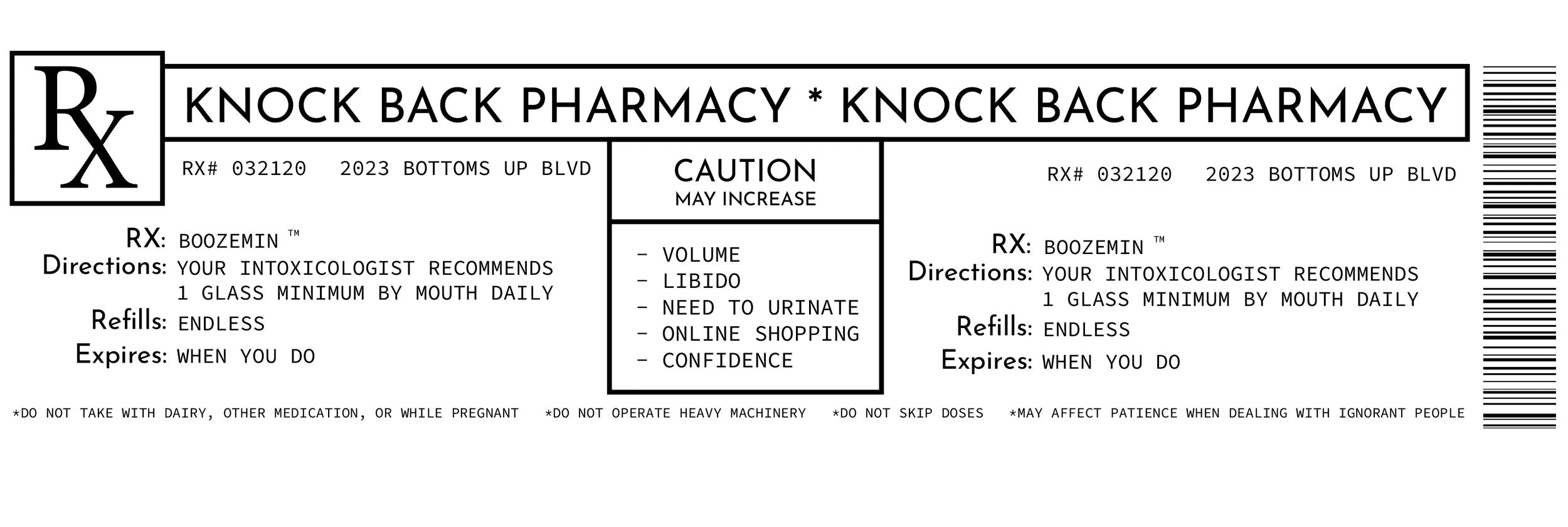 RX

KNOCK BACK PHARMACY * KNOCK BACK PHARMACY

RX# 032120 2023 BOTTOMS UP BLVD

RX: BOOZEMIN ™
Directions: YOUR INTOXICOLOGIST RECOMMENDS 1 GLASS MINIMUM BY MOUTH DAILY
Refills: ENDLESS
Expires: WHEN YOU DO

CAUTION
MAY INCREASE

- VOLUME
- LIBIDO
- NEED TO URINATE
- ONLINE SHOPPING
- CONFIDENCE

RX# 032120 2023 BOTTOMS UP BLVD

RX: BOOZEMIN ™
Directions: YOUR INTOXICOLOGIST RECOMMENDS 1 GLASS MINIMUM BY MOUTH DAILY
Refills: ENDLESS
Expires: WHEN YOU DO

*DO NOT TAKE WITH DAIRY, OTHER MEDICATION, OR WHILE PREGNANT *DO NOT OPERATE HEAVY MACHINERY *DO NOT SKIP DOSES *MAY AFFECT PATIENCE WHEN DEALING WITH IGNORANT PEOPLE